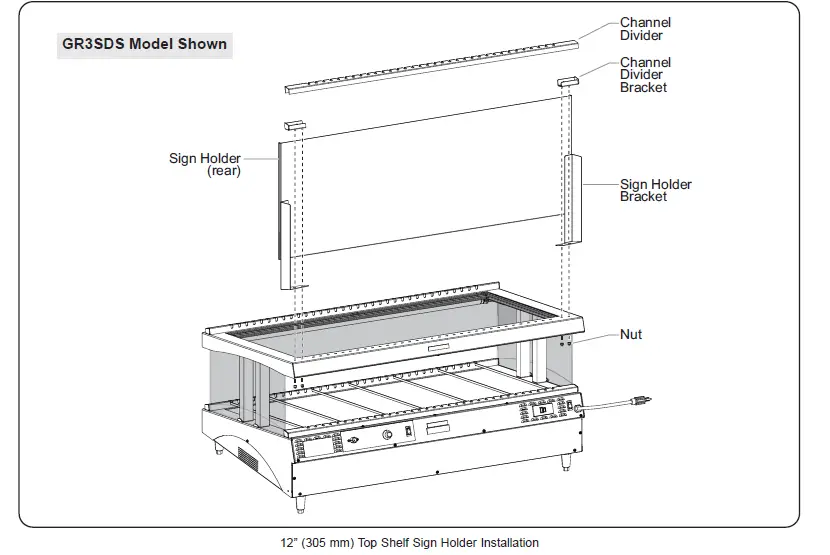 GR3SDS Model Shown

Channel Divider

Channel Divider Bracket

Sign Holder (rear)

Sign Holder Bracket

Nut

12" (305 mm) Top Shelf Sign Holder Installation