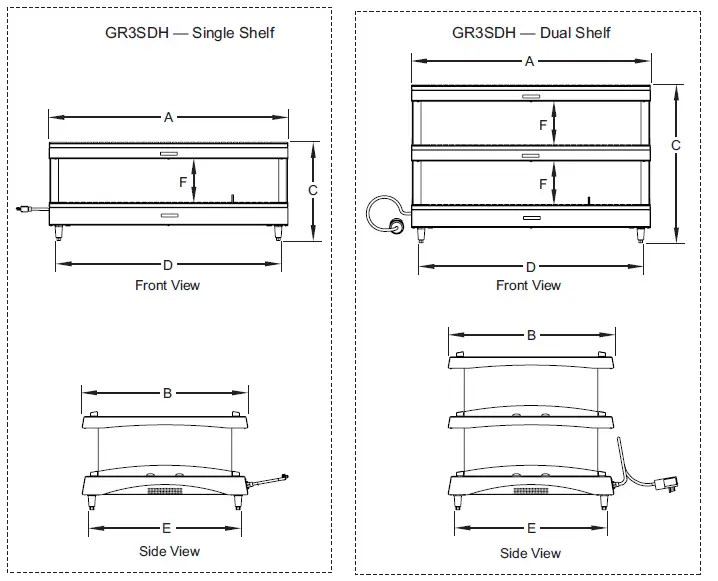 GR3SDH — Single Shelf

A

F

C

D

Front View

B

E

Side View

GR3SDH — Dual Shelf

A

F

F

C

D

Front View

B

E

Side View