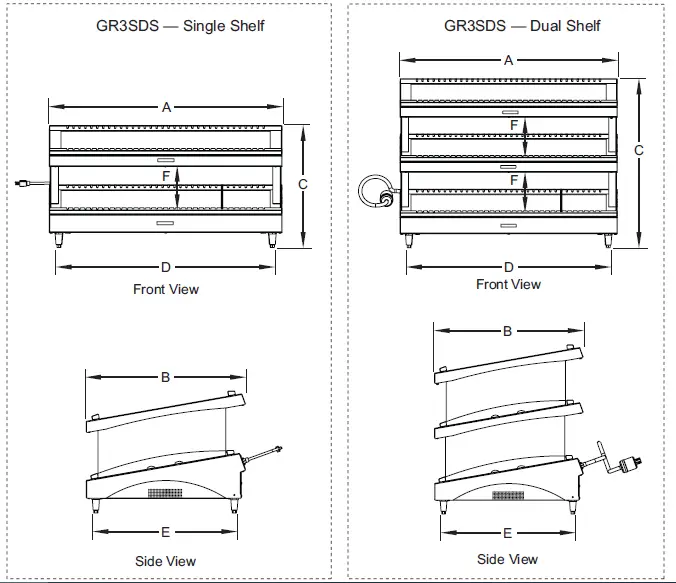 GR3SDS — Single Shelf

A

F

C

D

Front View

B

E

Side View

GR3SDS — Dual Shelf

A

F

F

C

D

Front View

B

E

Side View