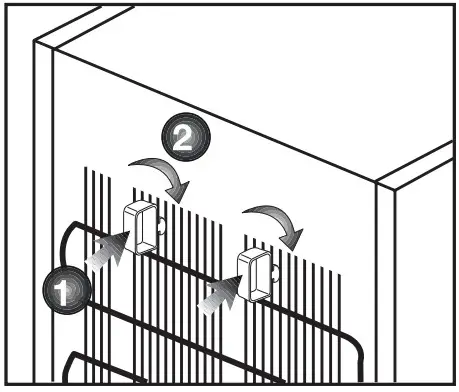 2
1