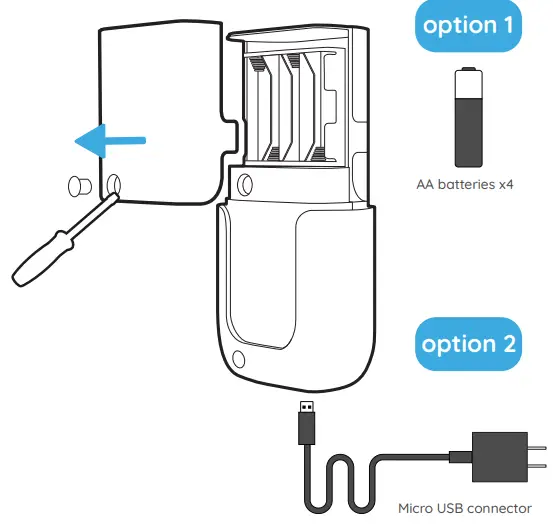 option 1

AA batteries x4

option 2

Micro USB connector