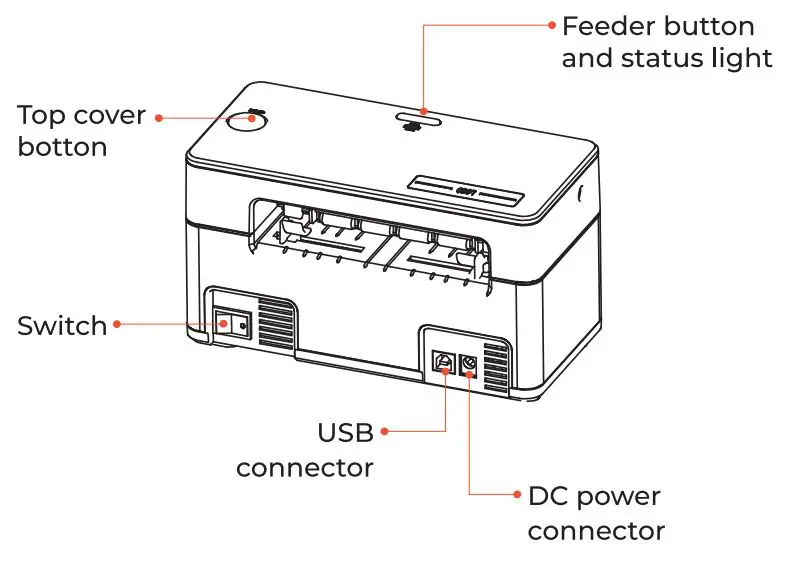 Feeder button and status light

Top cover botton

Switch

USB connector

DC power connector