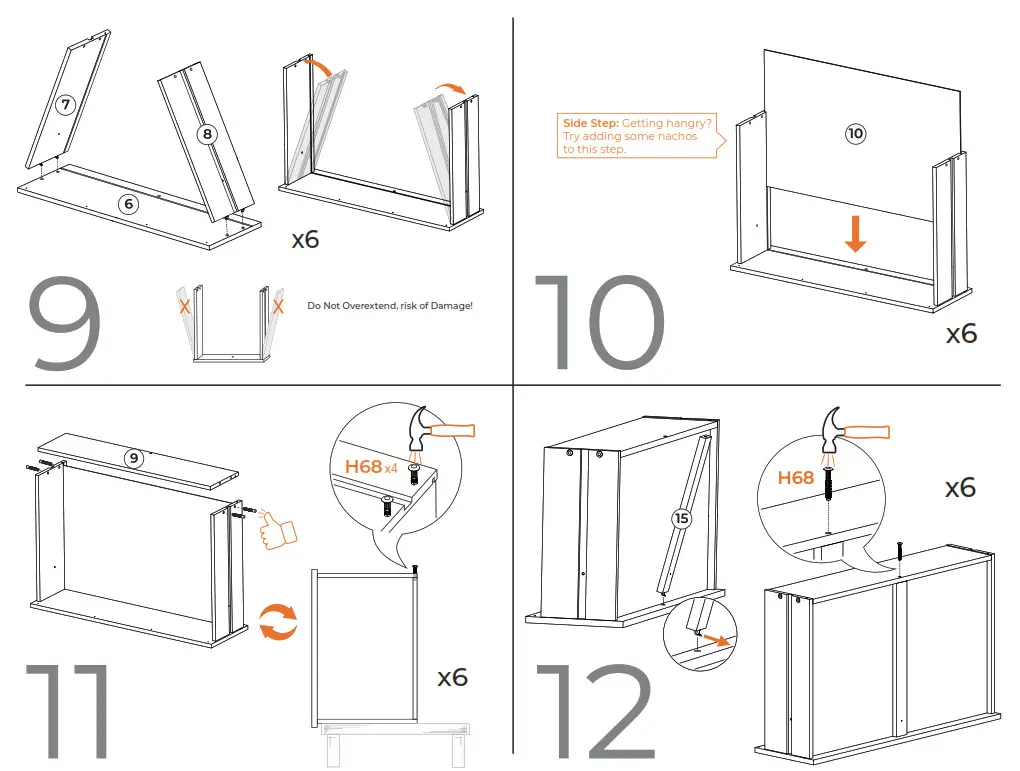 7
8
6
x6
9
X
X
Do Not Overextend, risk of Damage!

Side Step: Getting hangry? Try adding some nachos to this step.
10
10
x6

9
H68 x4
11
x6

15
H68
x6
12