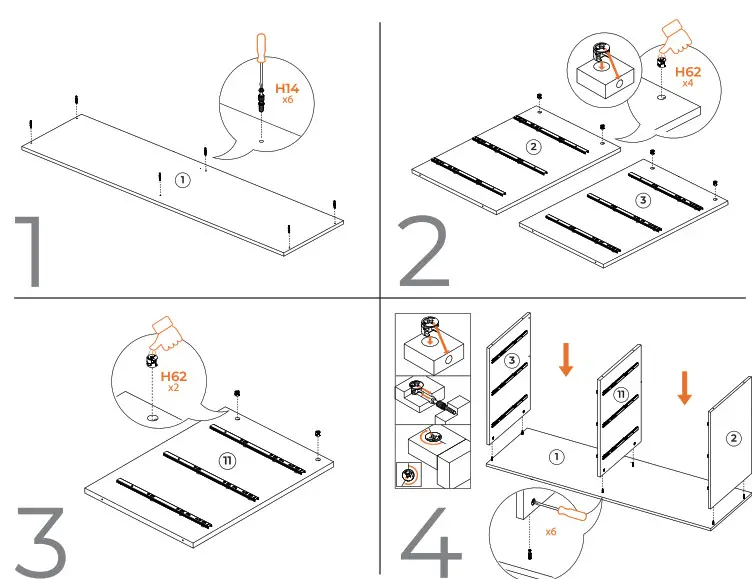 H14
x6

1

1

H62
x4

2

3

2

H62
x2

11

3

3

11

1

2

x6

4