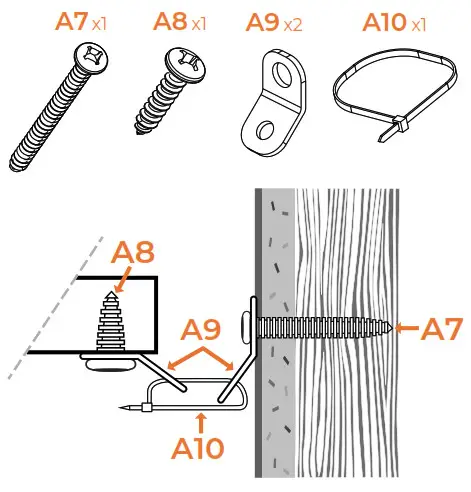 A7 x1 A8 x1 A9 x2 A10 x1

A8

A9

A7

A10