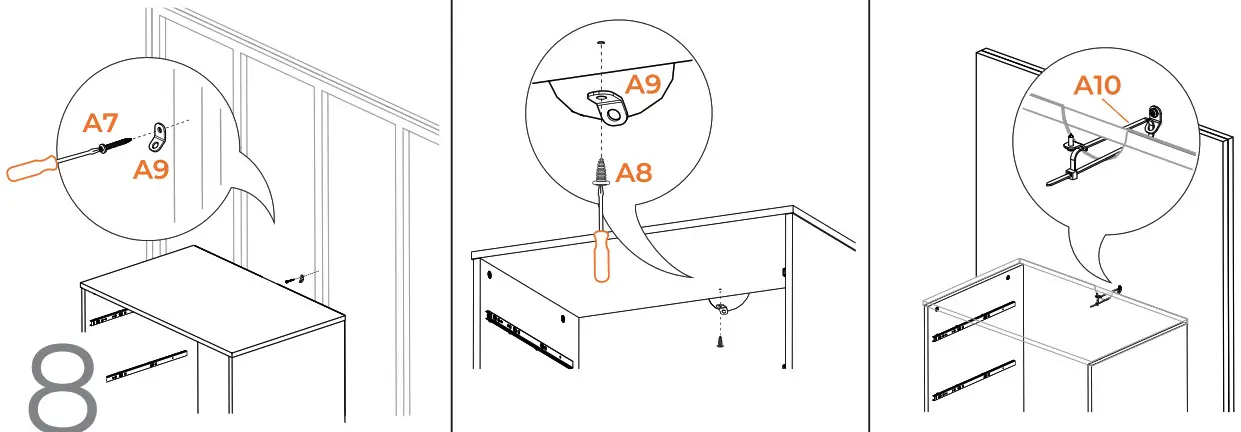 A7
A9
8
A9
A8
A10