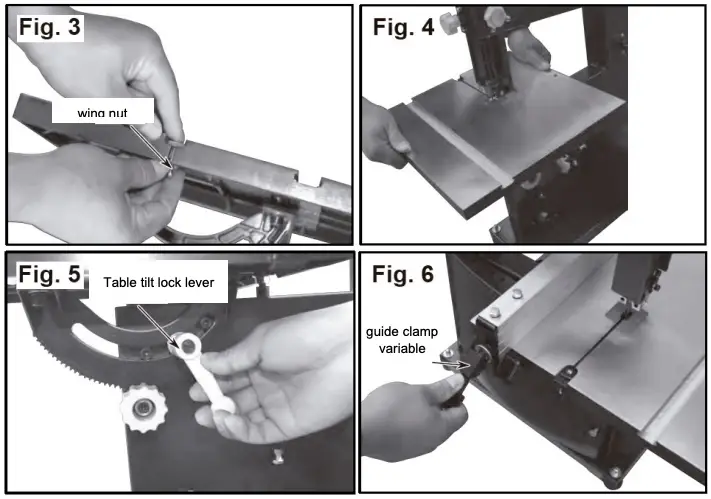 Fig. 3

wing nut

Fig. 4

Fig. 5

Table tilt lock lever

Fig. 6

guide clamp variable