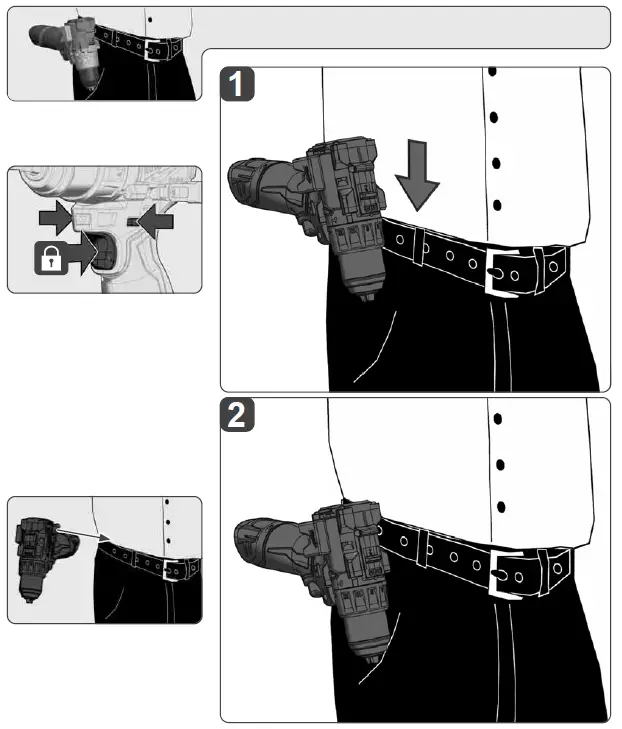 1

2