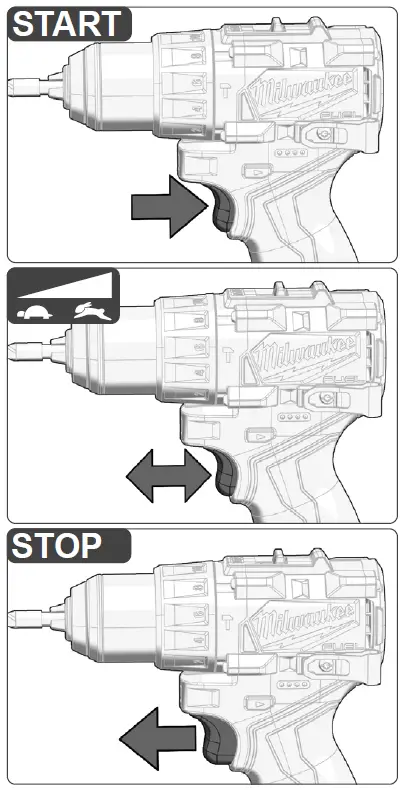 START

Milwaukee
FUEL

Milwaukee
FUEL

STOP

Milwaukee
FUEL