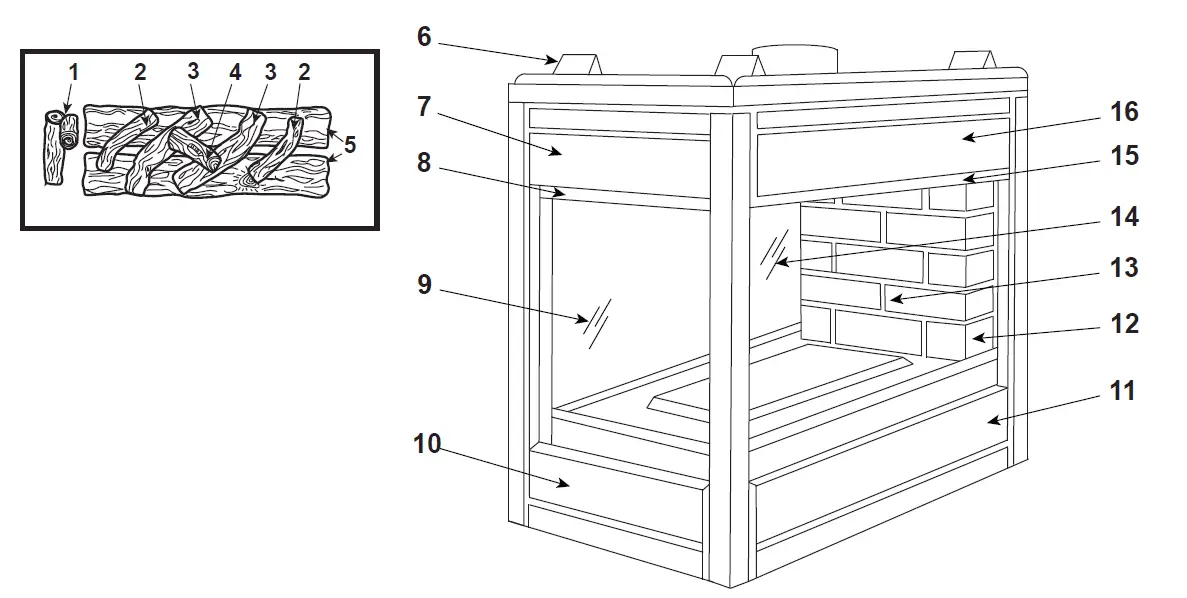 1
2
3
4
3
2
5
6
7
8
9
10
16
15
14
13
12
11