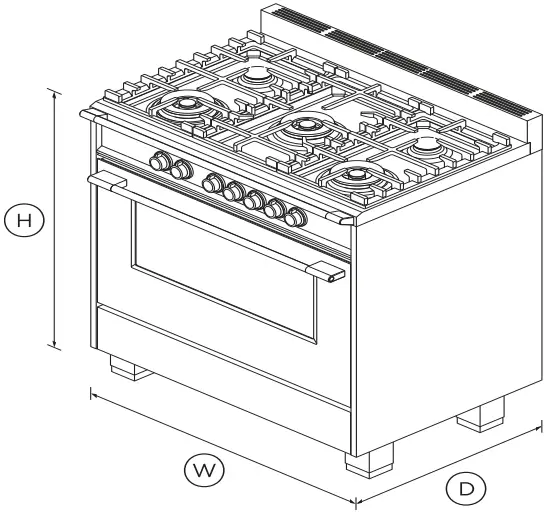 H

W

D