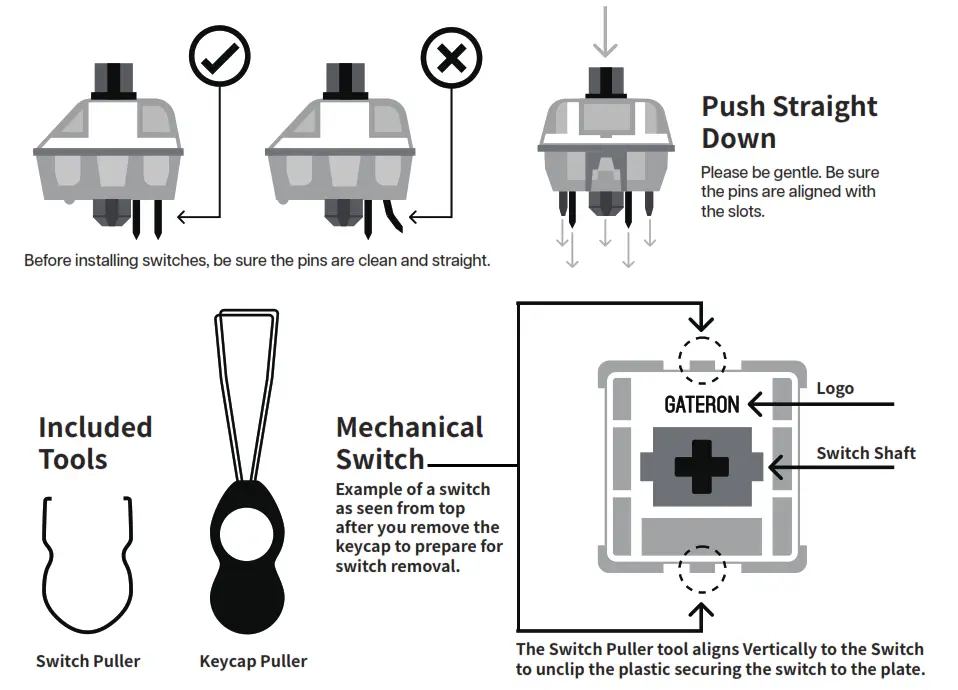 Before installing switches, be sure the pins are clean and straight.

Push Straight Down

Please be gentle. Be sure the pins are aligned with the slots.

Included Tools

Switch Puller

Keycap Puller

Mechanical Switch

Example of a switch as seen from top after you remove the keycap to prepare for switch removal.

GATERON

Logo

Switch Shaft

The Switch Puller tool aligns Vertically to the Switch to unclip the plastic securing the switch to the plate.