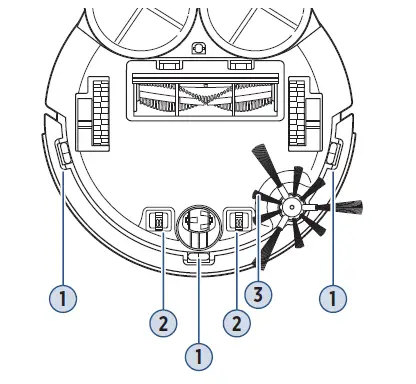 1
2
1
2
3
1