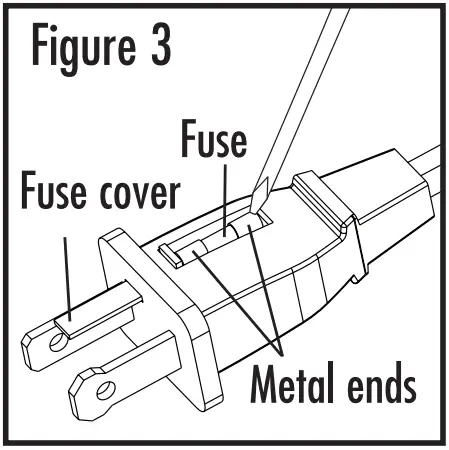 Figure 3

Fuse

Fuse cover

Metal ends