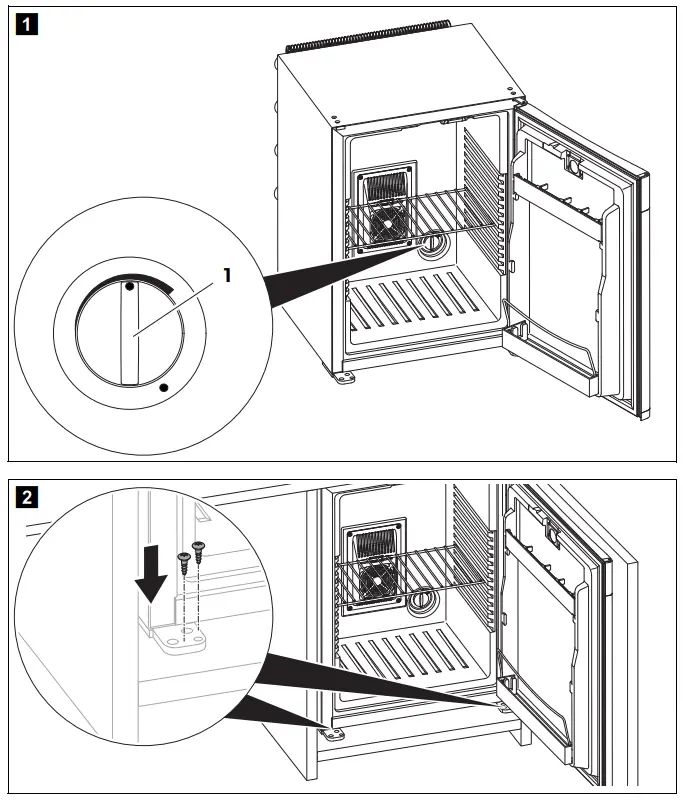 1

1

2