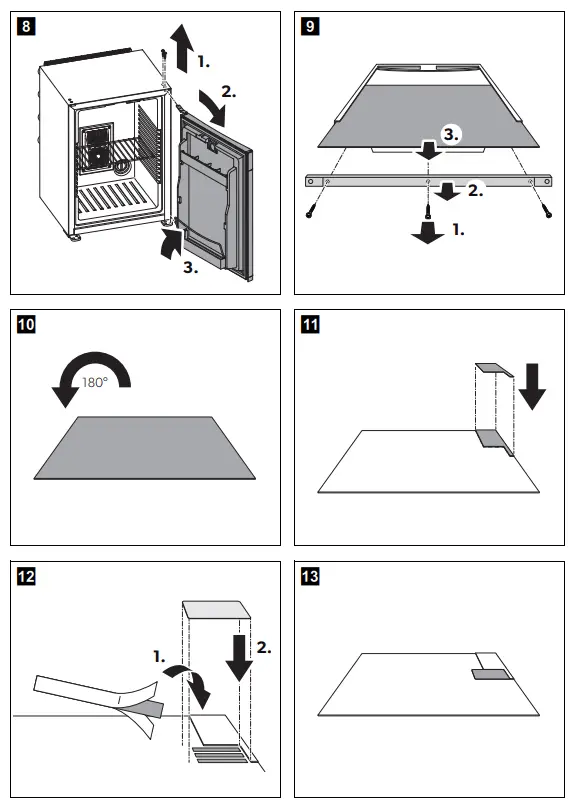 8

1.

2.

3.

9

3.

2.

1.

10

180°

11

12

1.

2.

13