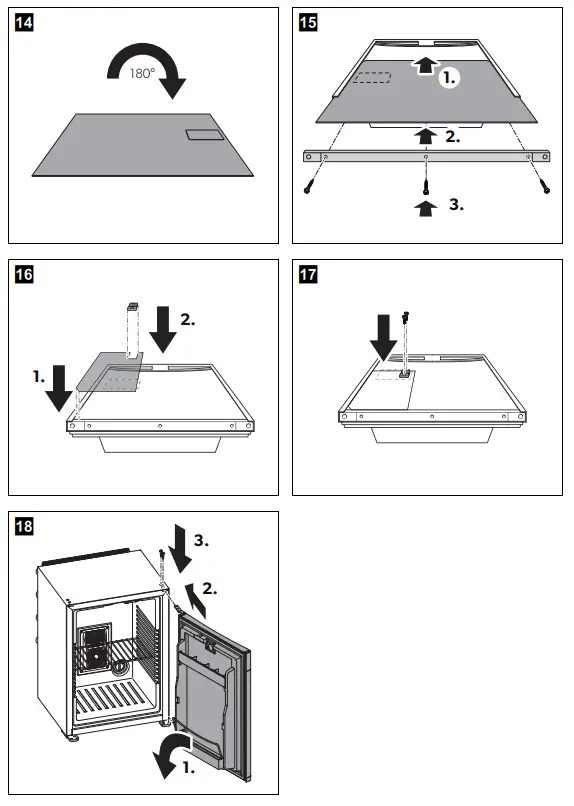 14

180°

15

1.

2.

3.

16

2.

1.

17

18

3.

2.

1.