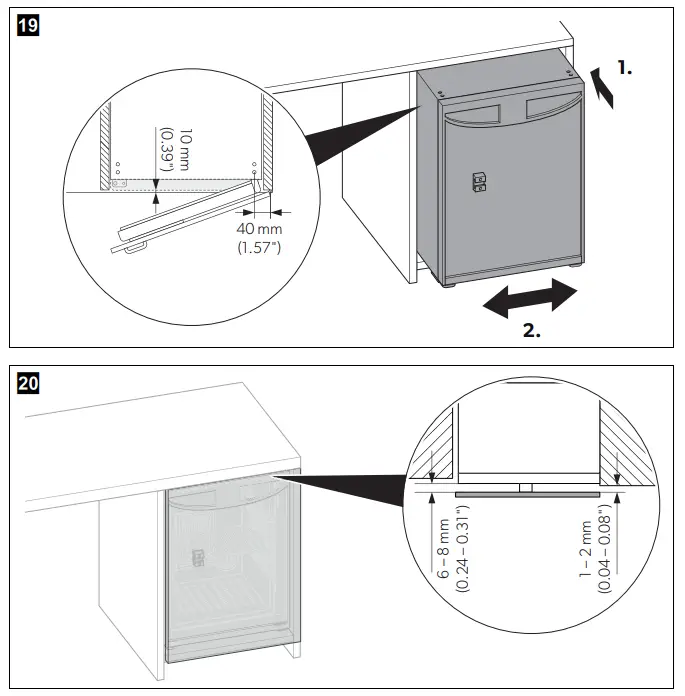 19

10 mm
(0.39")

40 mm
(1.57")

1.

2.

20

6 – 8 mm
(0.24 – 0.31")

1 – 2 mm
(0.04 – 0.08")