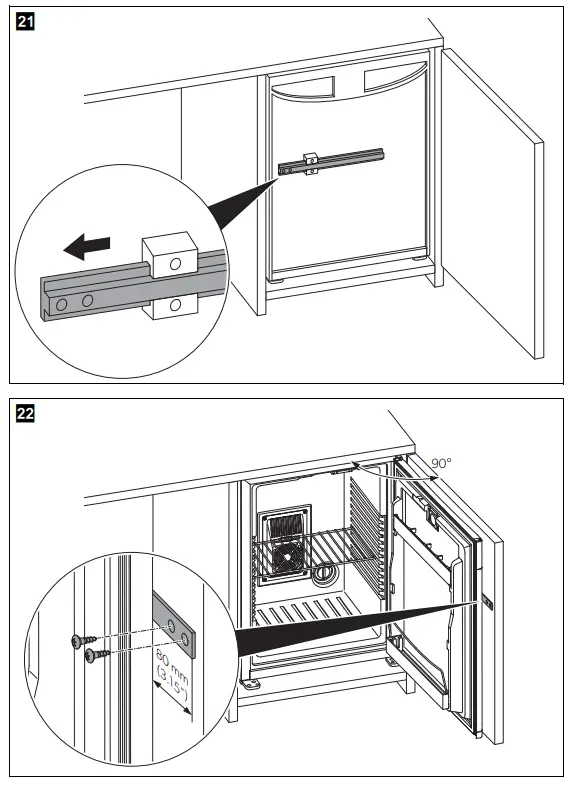 21

22

90°

80 mm
(3.15")