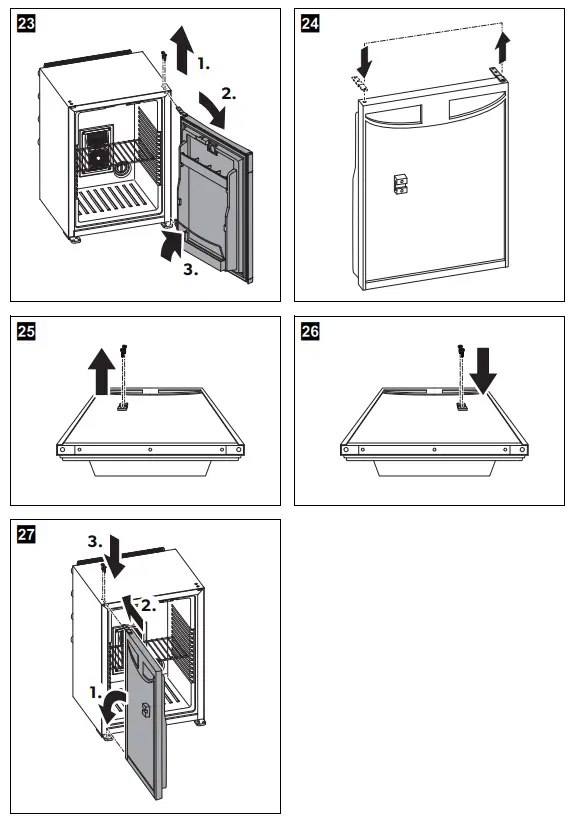 23

1.

2.

3.

24

25

26

27

3.

2.

1.