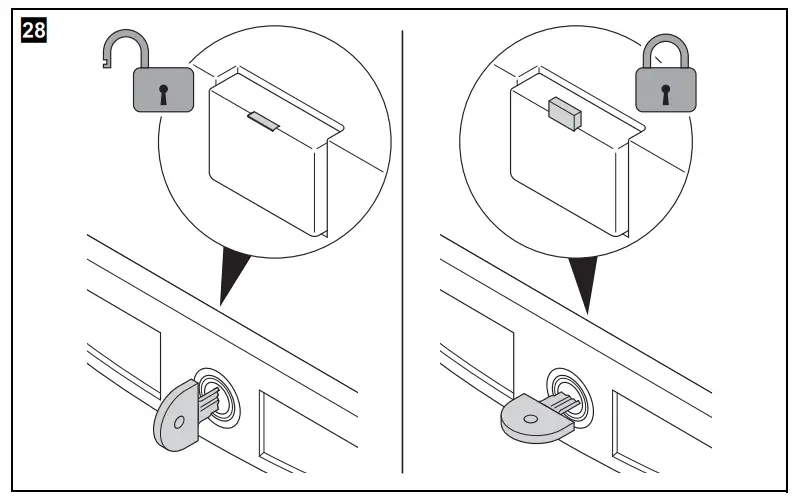 28