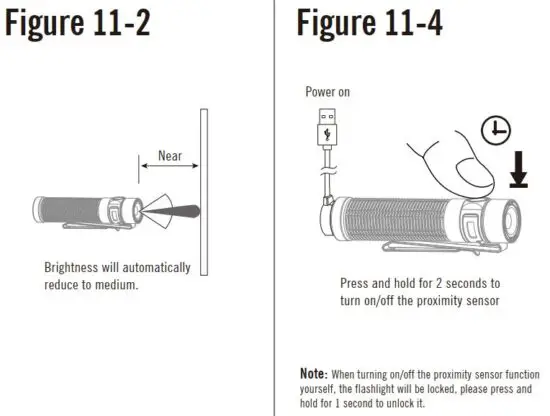 Figure 11-2

Near

Brightness will automatically reduce to medium.

Figure 11-4

Power on

Press and hold for 2 seconds to turn on/off the proximity sensor

Note: When turning on/off the proximity sensor function yourself, the flashlight will be locked, please press and hold for 1 second to unlock it.