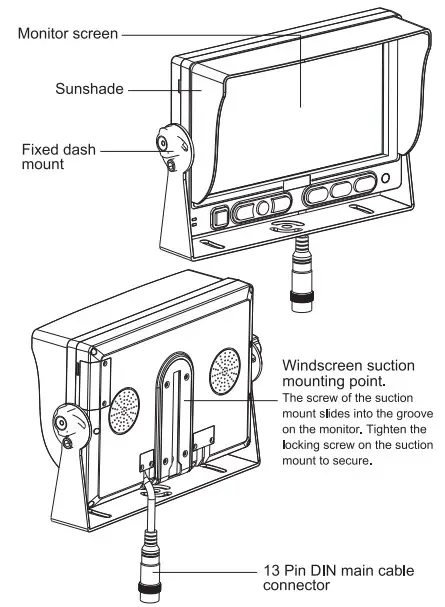 Monitor screen

Sunshade

Fixed dash mount

Windscreen suction mounting point.
The screw of the suction mount slides into the groove on the monitor. Tighten the locking screw on the suction mount to secure.

13 Pin DIN main cable connector