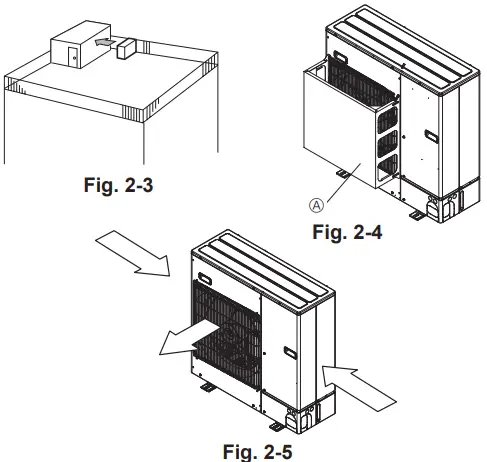 Fig. 2-3

Ⓐ

Fig. 2-4

Fig. 2-5