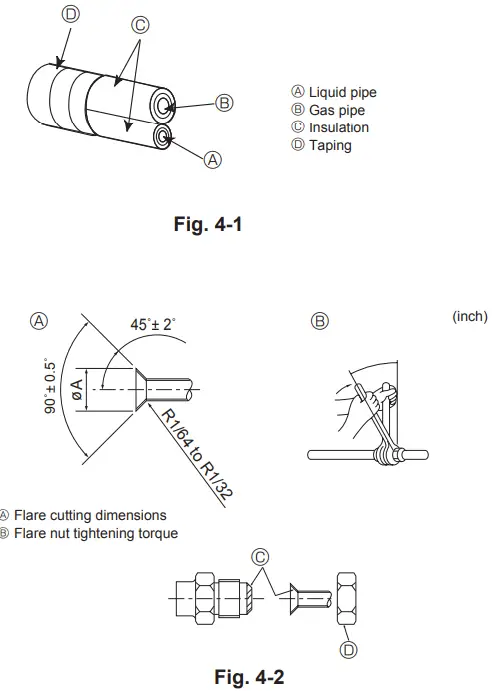 Ⓓ
Ⓒ
Ⓑ
Ⓐ

Ⓐ Liquid pipe
Ⓑ Gas pipe
Ⓒ Insulation
Ⓓ Taping

Fig. 4-1

Ⓐ
45˚± 2˚
90˚± 0.5˚
øA
R1/64 to R1/32

Ⓑ
(inch)

Ⓐ Flare cutting dimensions
Ⓑ Flare nut tightening torque

Ⓒ
Ⓓ

Fig. 4-2