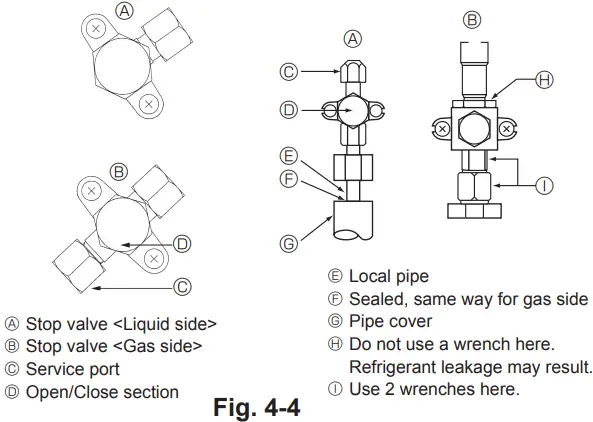 Ⓐ

Ⓑ

Ⓓ

Ⓒ

Ⓐ

Ⓒ

Ⓓ

Ⓔ

Ⓕ

Ⓖ

Ⓑ

Ⓗ

Ⓘ

Ⓐ Stop valve <Liquid side>
Ⓑ Stop valve <Gas side>
Ⓒ Service port
Ⓓ Open/Close section

Ⓔ Local pipe
Ⓕ Sealed, same way for gas side
Ⓖ Pipe cover
Ⓗ Do not use a wrench here. Refrigerant leakage may result.
Ⓘ Use 2 wrenches here.

Fig. 4-4