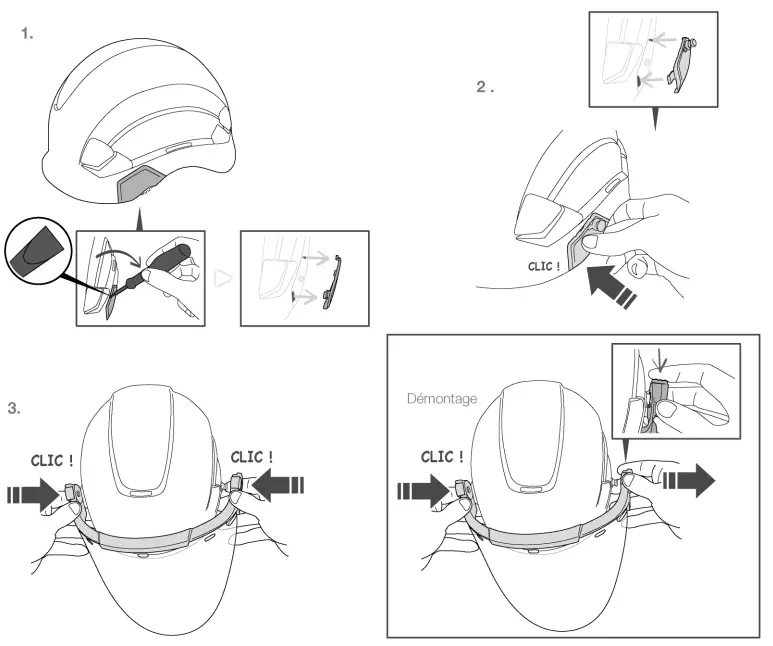 1.

2.

CLIC !

3.

CLIC !

CLIC !

Démontage

CLIC !