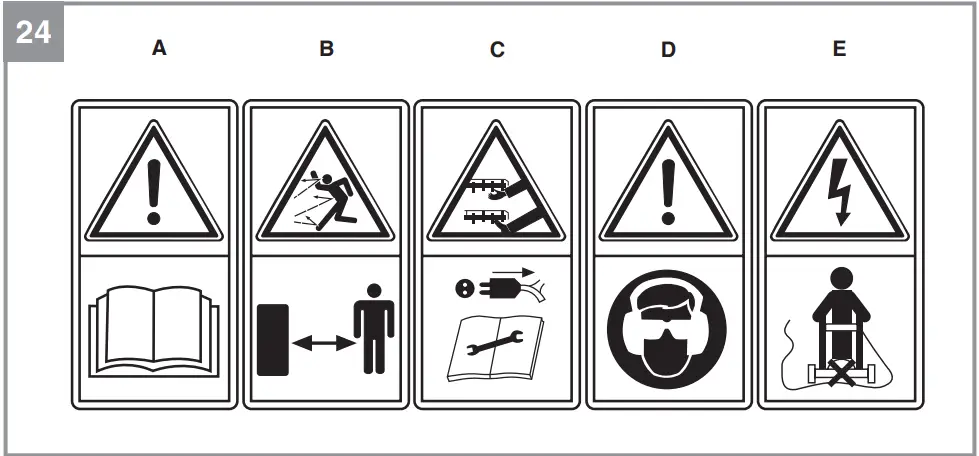 24

A

B

C

D

E