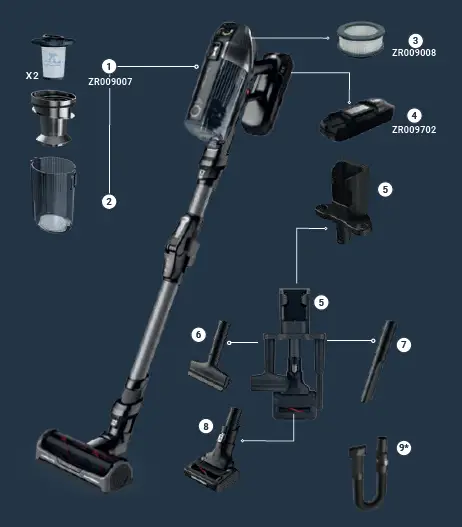 X2

1
ZR009007

2

3
ZR009008

4
ZR009702

5

5

6

7

8

9*