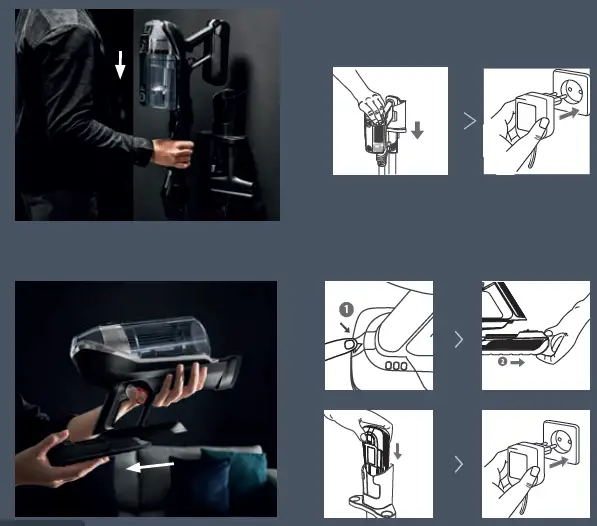 1

2