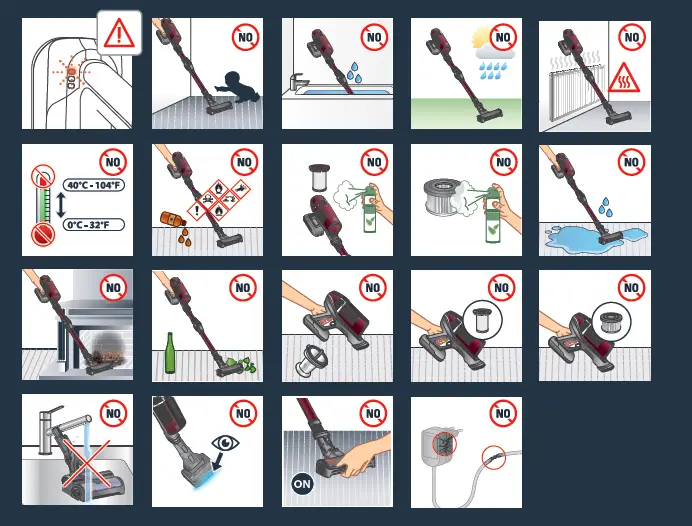 NO

NO

NO

NO

NO

40°C - 104°F

0°C - 32°F

NO

NO

NO

NO

NO

NO

NO

NO

NO

NO

NO

NO

ON

NO