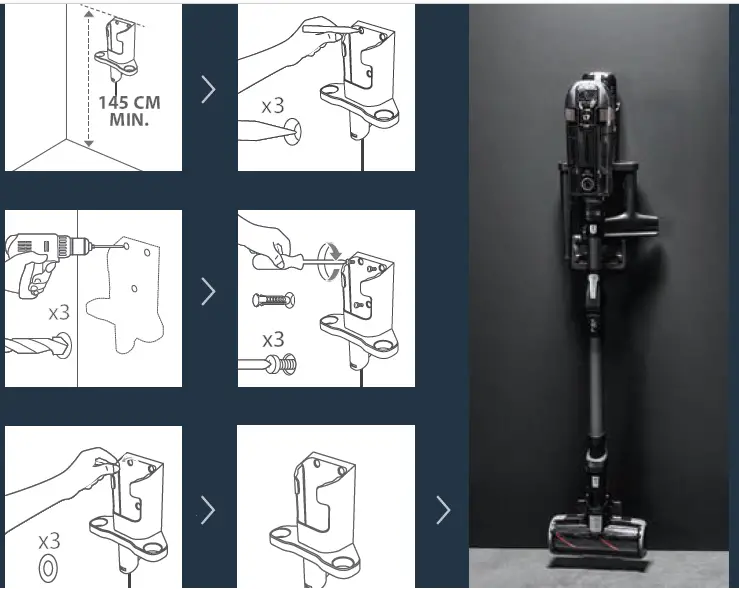 145 CM
MIN.

x3

x3

x3

x3