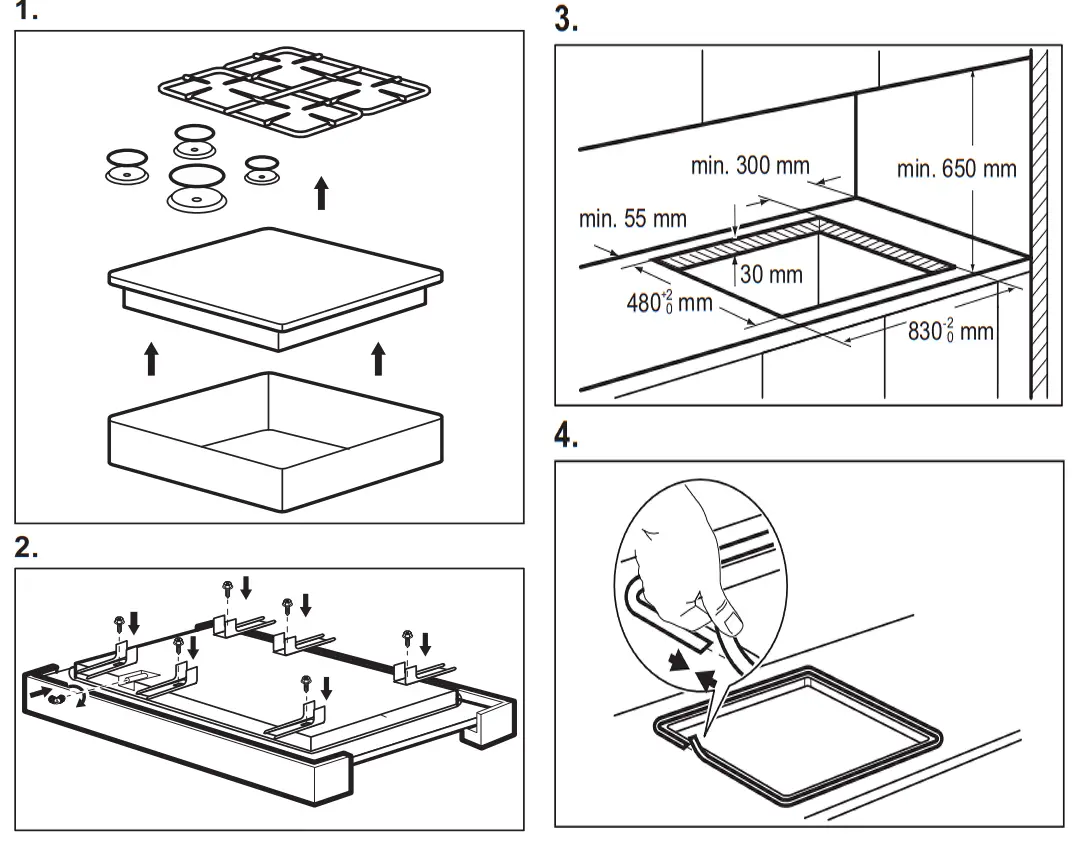 1.

2.

3.

min. 300 mm

min. 650 mm

min. 55 mm

30 mm

$480^{+2}_{0}$ mm

$830^{-2}_{0}$ mm

4.