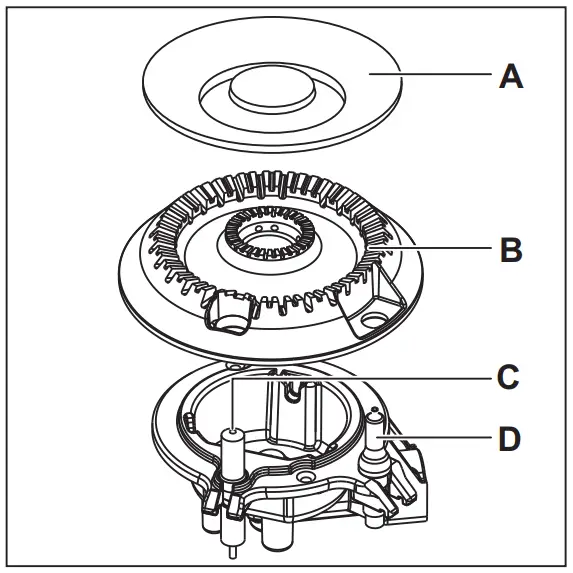 A
B
C
D