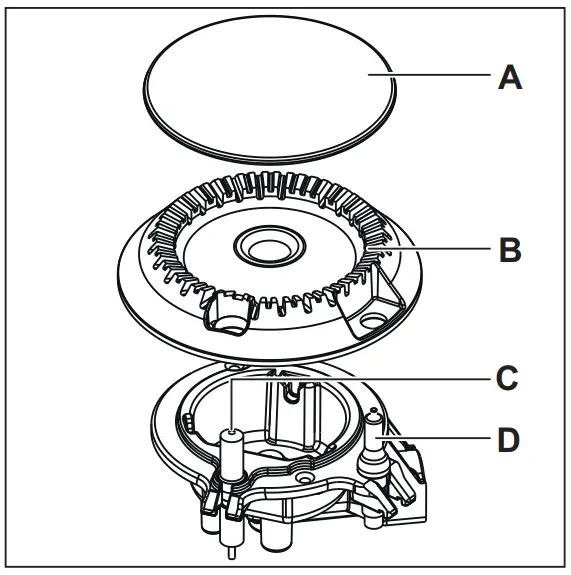 A
B
C
D