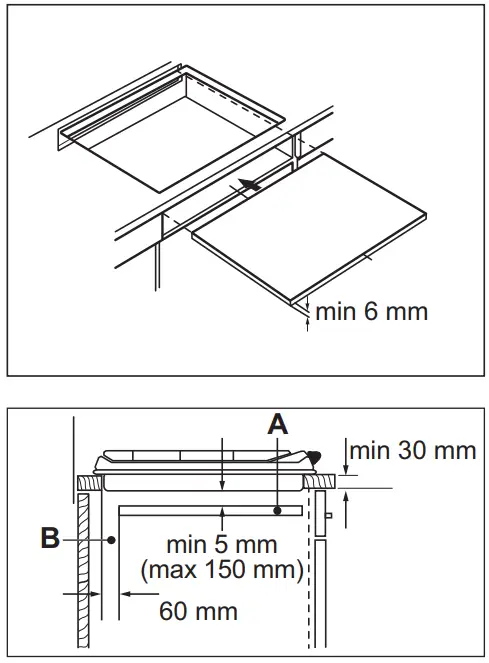 min 6 mm

A

min 30 mm

B

min 5 mm
(max 150 mm)

60 mm