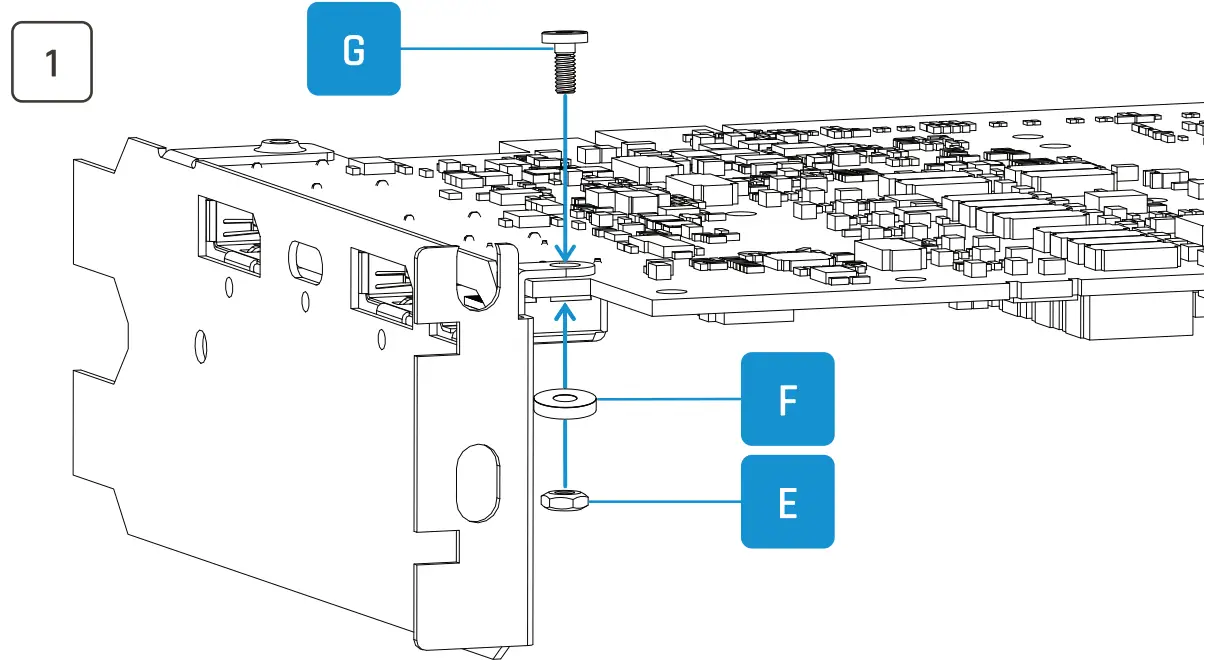 1

G

F

E