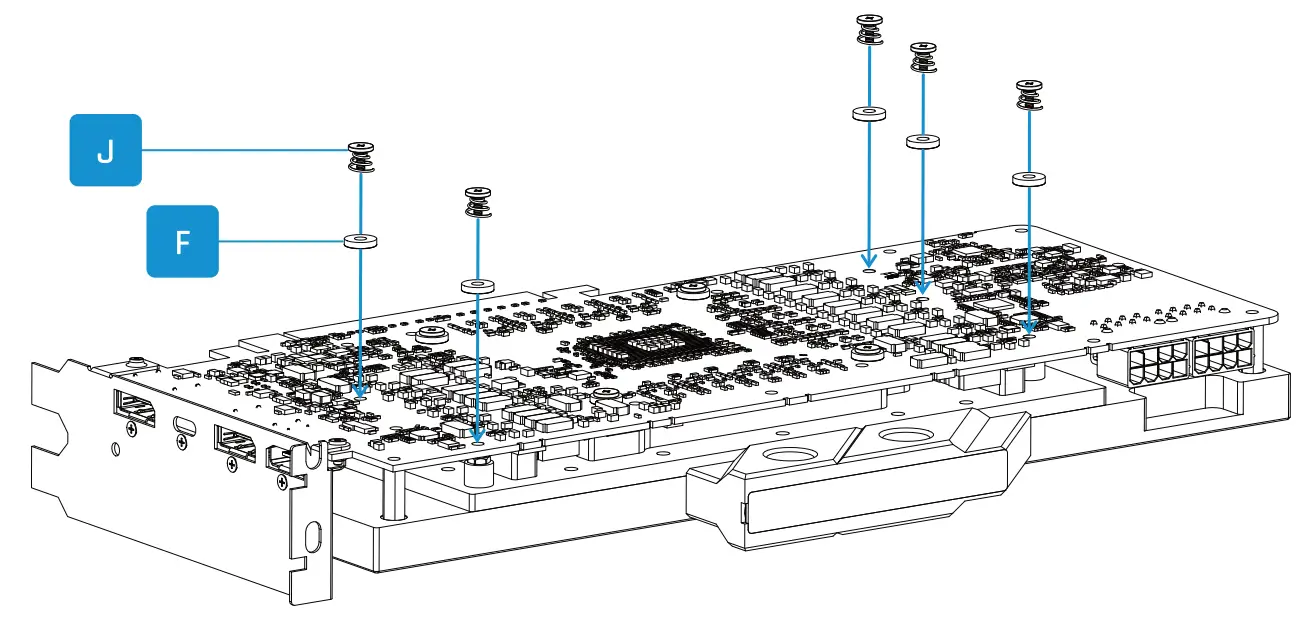 J

F