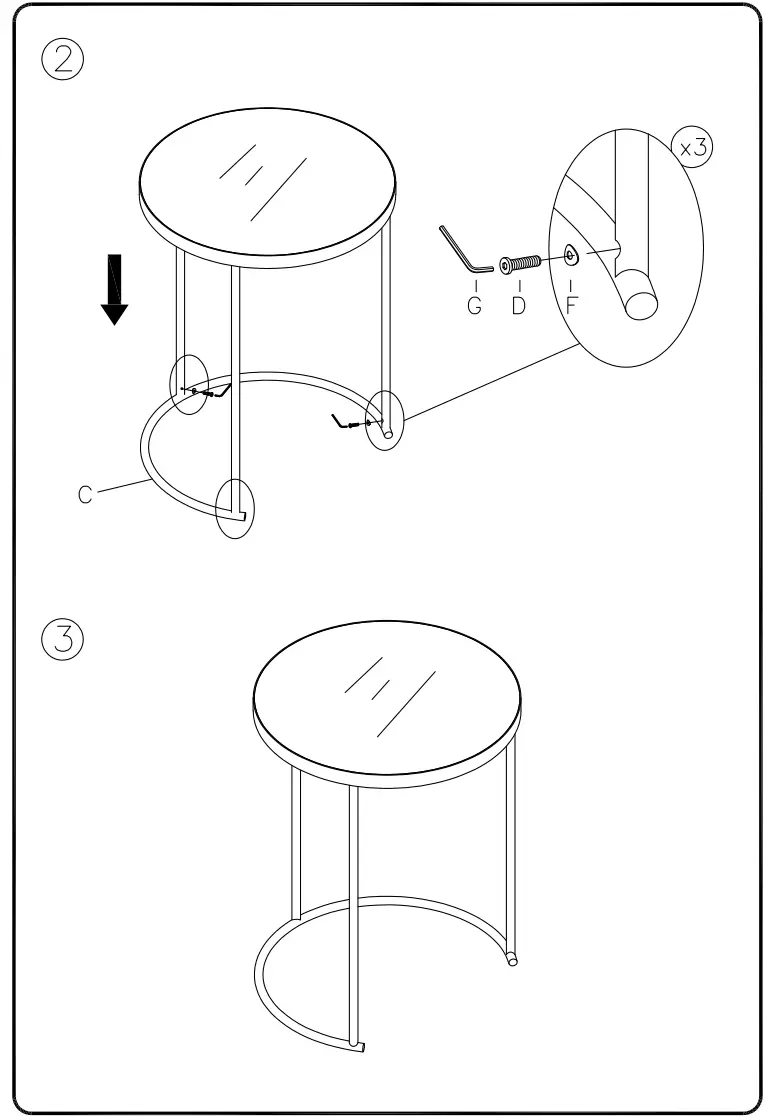 ②

x3

G D F

C

③