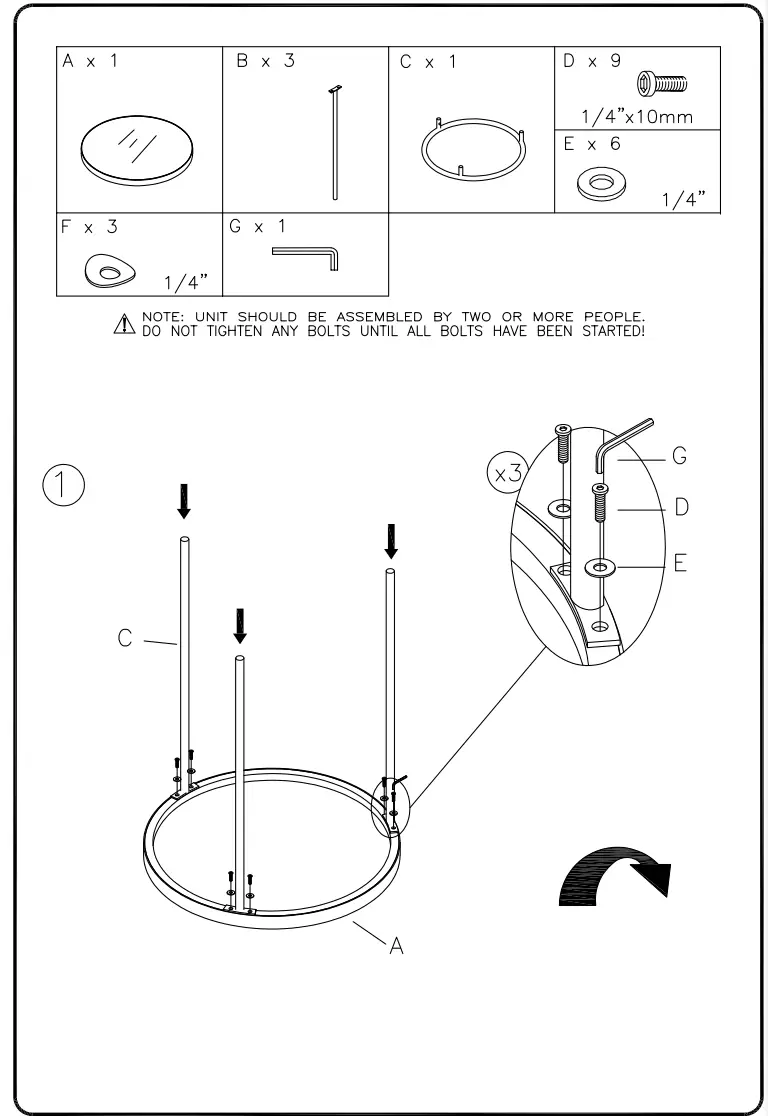 | A x 1 | B x 3 | C x 1 | D x 9 1/4"x10mm |
|---|---|---|---|
| | | | E x 6 1/4" |
| F x 3 1/4" | G x 1 | | |

NOTE: UNIT SHOULD BE ASSEMBLED BY TWO OR MORE PEOPLE. DO NOT TIGHTEN ANY BOLTS UNTIL ALL BOLTS HAVE BEEN STARTED!

1

x3

G

D

E

C

A