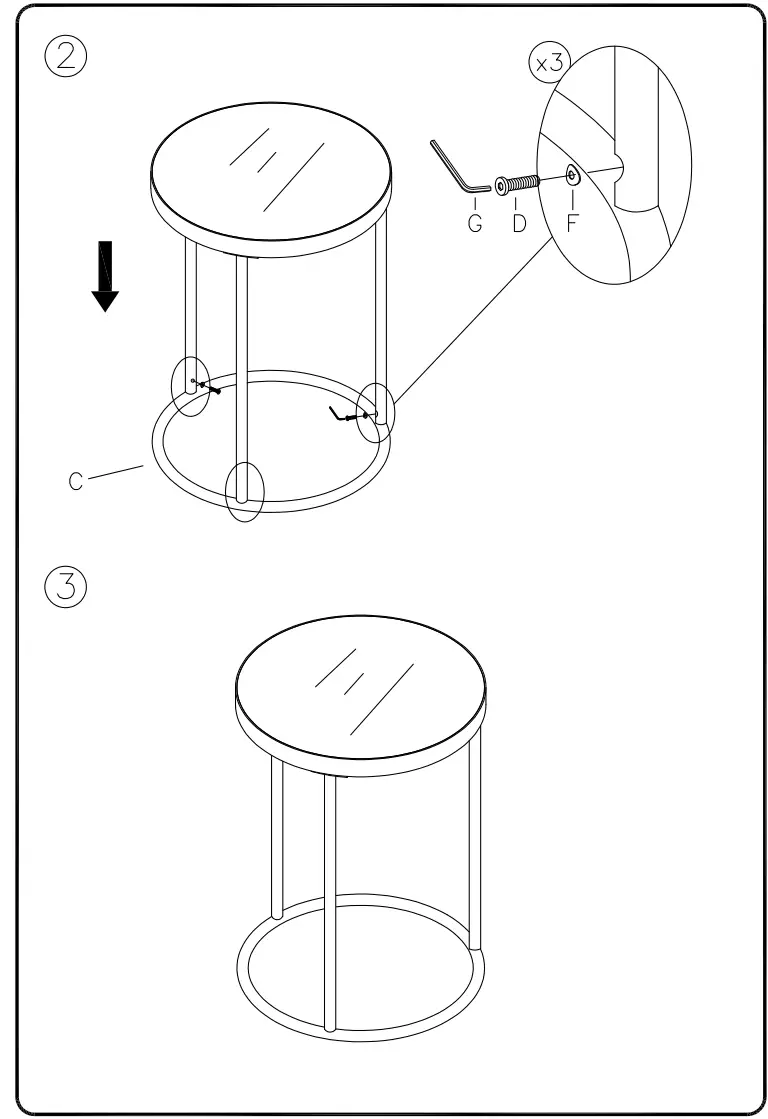 ②

x3

G D F

C

③