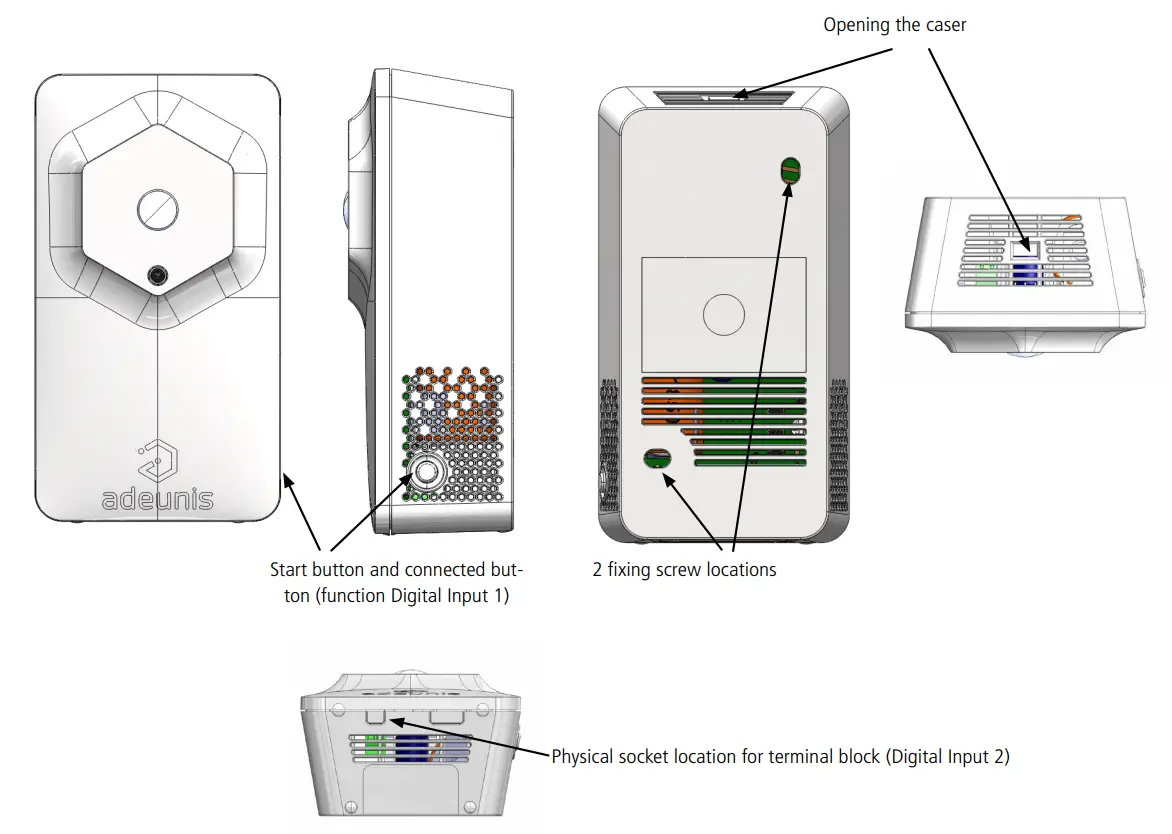 Opening the caser

adeunis

Start button and connected button (function Digital Input 1)

2 fixing screw locations

Physical socket location for terminal block (Digital Input 2)