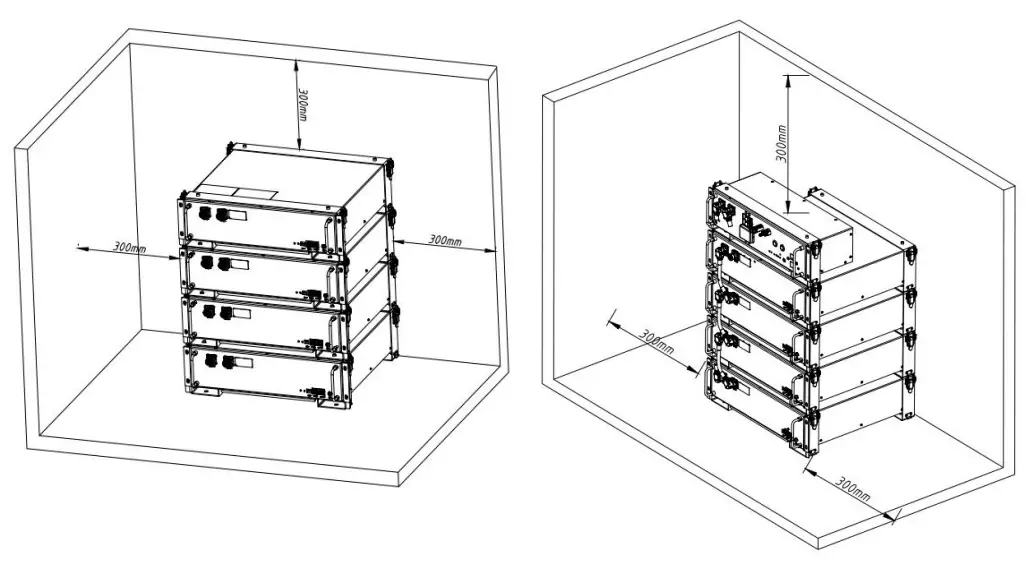 300mm
300mm
300mm
300mm
300mm
300mm