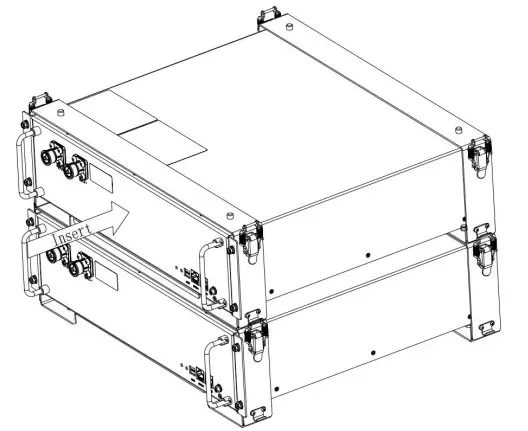 Insert