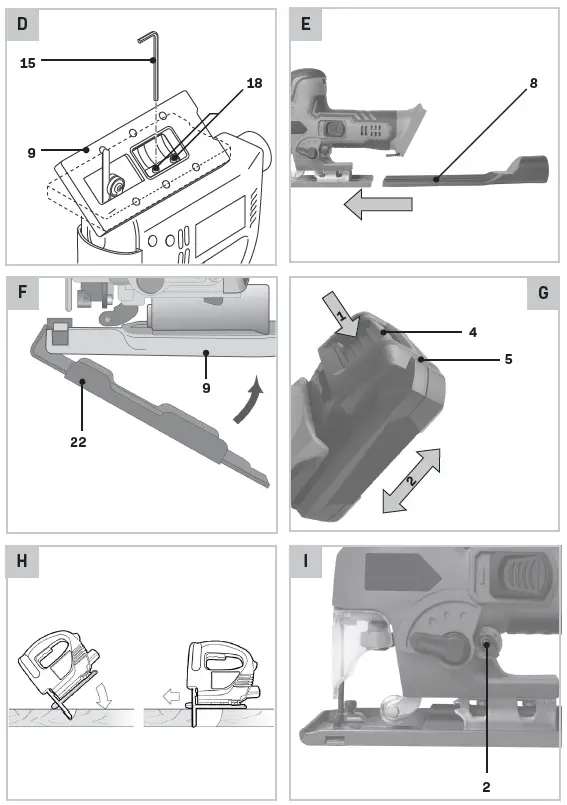 D

15

18

9

E

8

F

9

22

G

1

4

5

2

H

I

2