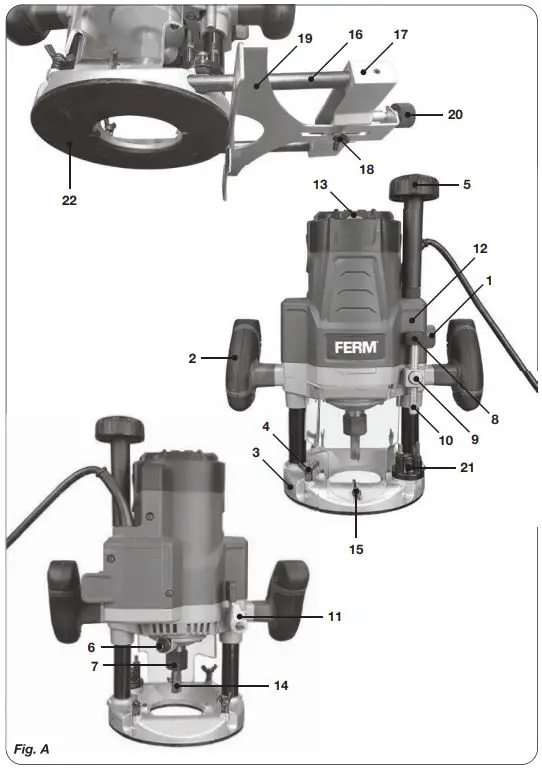 19
16
17
20
18
22
13
5
12
1
FERM
2
8
9
10
4
3
21
15
11
6
7
14
Fig. A